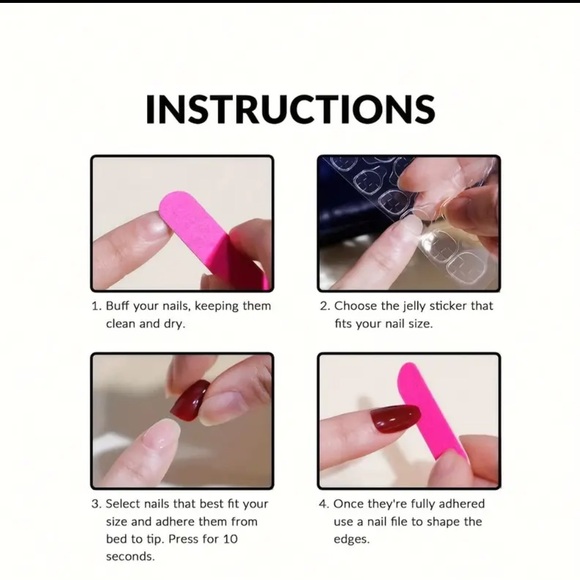 INSTRUCTIONS

1. Buff your nails, keeping them clean and dry.

2. Choose the jelly sticker that fits your nail size.

3. Select nails that best fit your size and adhere them from bed to tip. Press for 10 seconds.

4. Once they're fully adhered use a nail file to shape the edges.